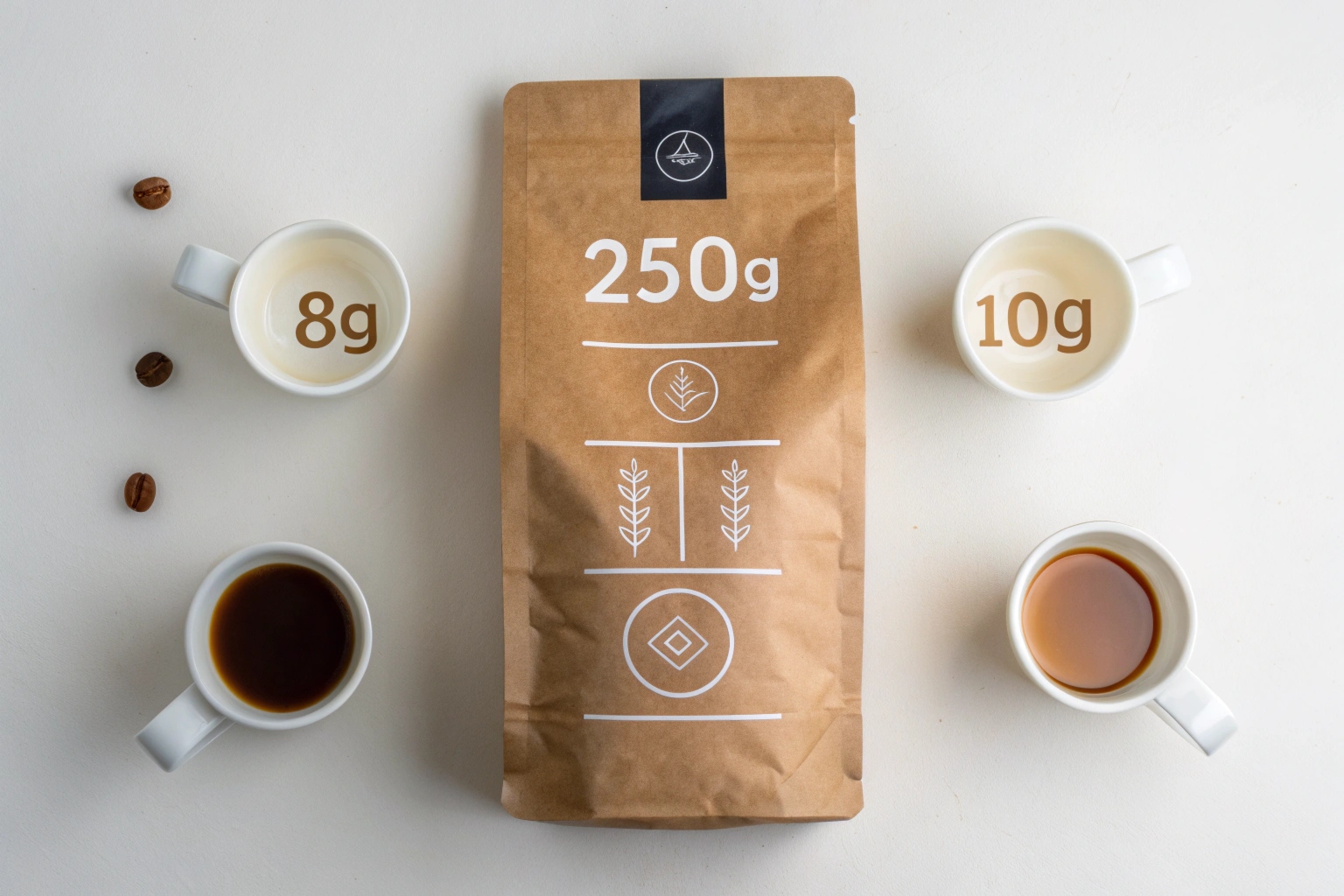 8g

250g

10g